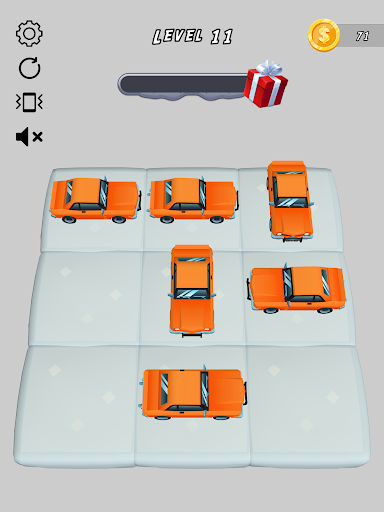 LEVEL 11

$

71